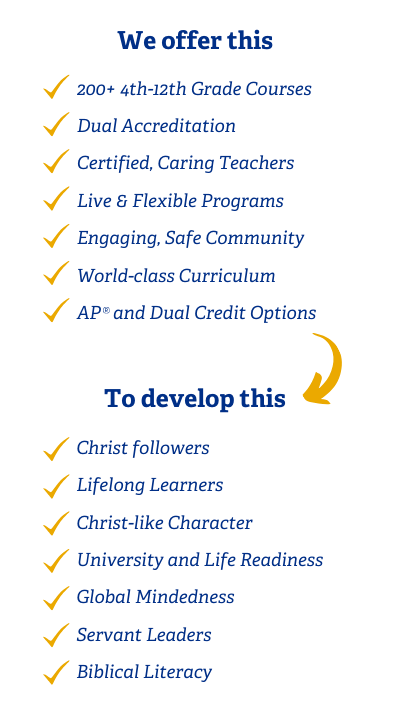 We offer this

✓ 200+ 4th-12th Grade Courses
✓ Dual Accreditation
✓ Certified, Caring Teachers
✓ Live & Flexible Programs
✓ Engaging, Safe Community
✓ World-class Curriculum
✓ AP® and Dual Credit Options

To develop this

✓ Christ followers
✓ Lifelong Learners
✓ Christ-like Character
✓ University and Life Readiness
✓ Global Mindedness
✓ Servant Leaders
✓ Biblical Literacy